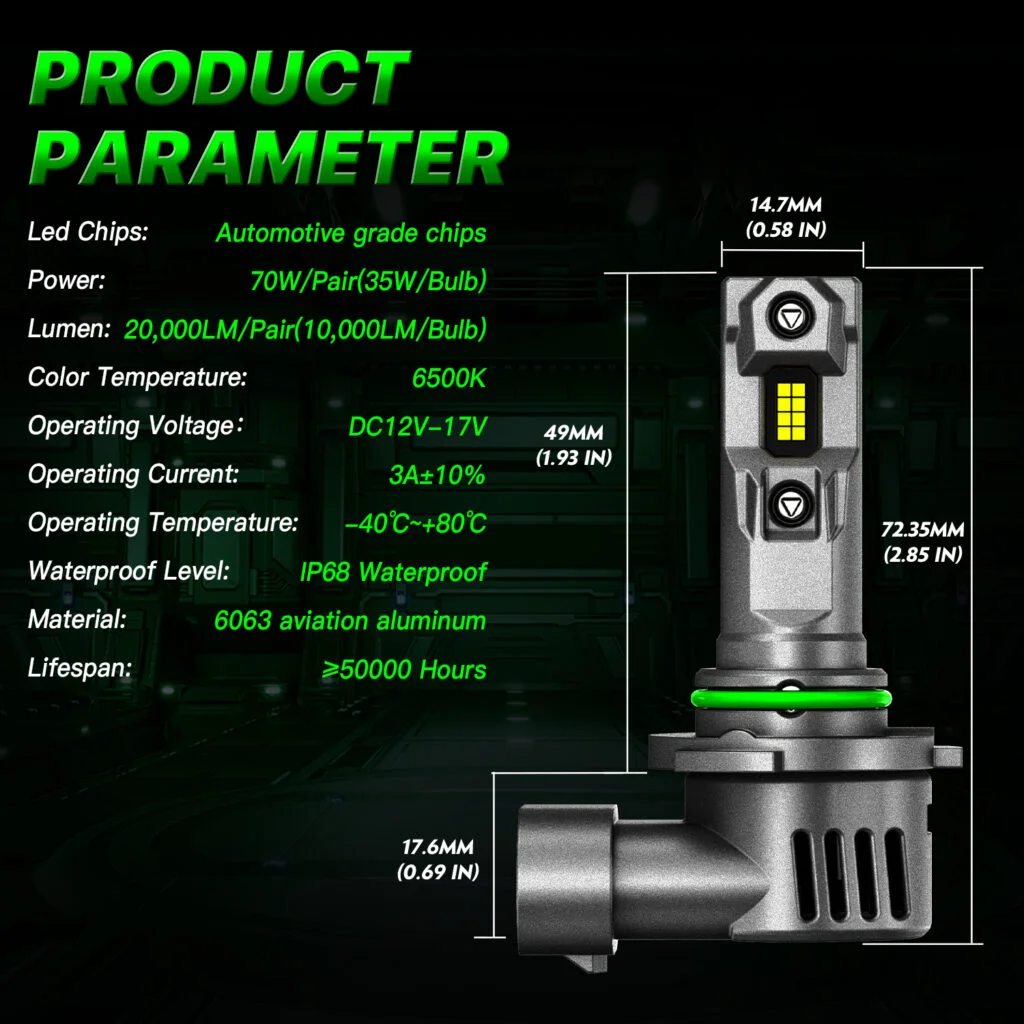 PRODUCT PARAMETER

Led Chips: Automotive grade chips
Power: 70W/Pair(35W/Bulb)
Lumen: 20,000LM/Pair(10,000LM/Bulb)
Color Temperature: 6500K
Operating Voltage: DC12V-17V
Operating Current: 3A±10%
Operating Temperature: -40℃~+80℃
Waterproof Level: IP68 Waterproof
Material: 6063 aviation aluminum
Lifespan: ≥50000 Hours

14.7MM
(0.58 IN)

49MM
(1.93 IN)

72.35MM
(2.85 IN)

17.6MM
(0.69 IN)